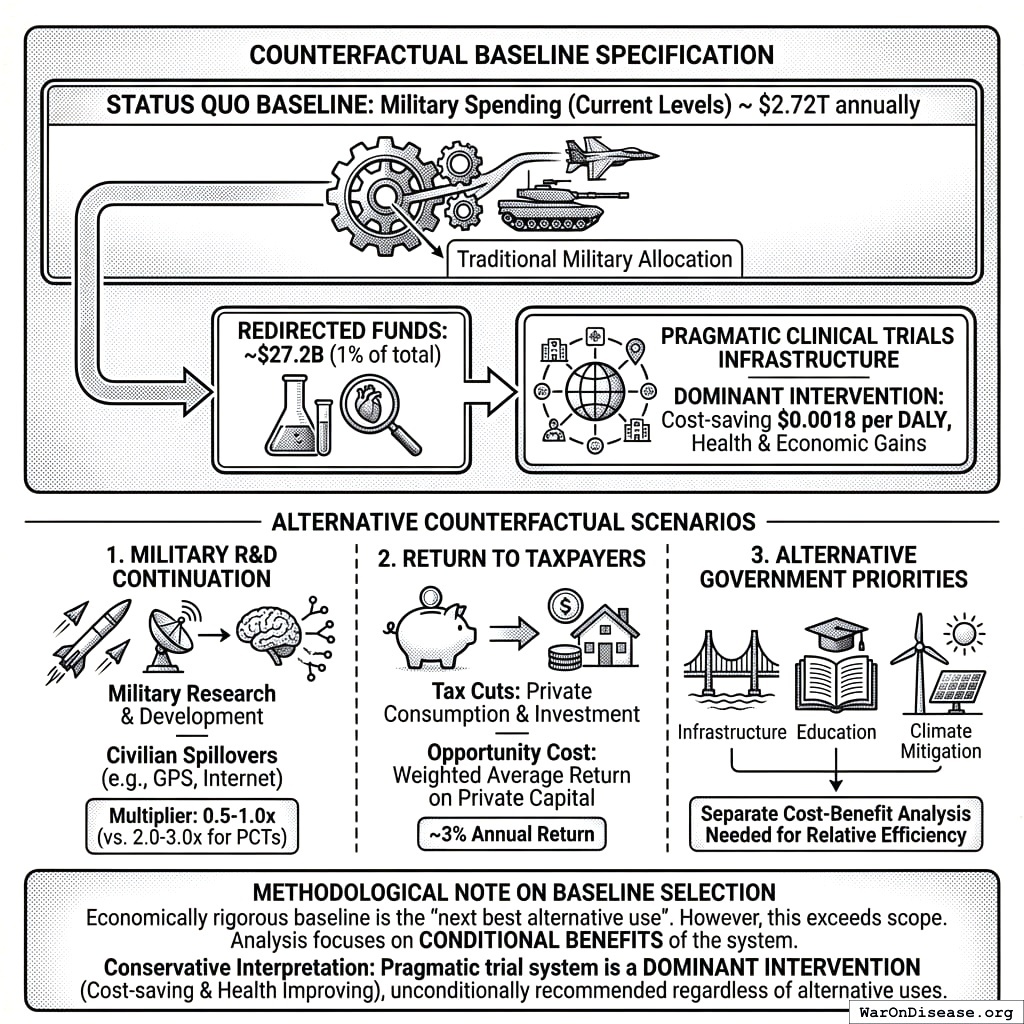 COUNTERFACTUAL BASELINE SPECIFICATION

STATUS QUO BASELINE: Military Spending (Current Levels) ~ $2.72T annually

Traditional Military Allocation

REDIRECTED FUNDS: ~$27.2B (1% of total)

PRAGMATIC CLINICAL TRIALS INFRASTRUCTURE

DOMINANT INTERVENTION: Cost-saving $0.0018 per DALY, Health & Economic Gains

ALTERNATIVE COUNTERFACTUAL SCENARIOS

1. MILITARY R&D CONTINUATION

Military Research & Development

Civilian Spillovers (e.g., GPS, Internet)

Multiplier: 0.5-1.0x (vs. 2.0-3.0x for PCTs)

2. RETURN TO TAXPAYERS

Tax Cuts: Private Consumption & Investment

Opportunity Cost: Weighted Average Return on Private Capital

~3% Annual Return

3. ALTERNATIVE GOVERNMENT PRIORITIES

Infrastructure Education Climate Mitigation

Separate Cost-Benefit Analysis Needed for Relative Efficiency

METHODOLOGICAL NOTE ON BASELINE SELECTION

Economically rigorous baseline is the "next best alternative use". However, this exceeds scope. Analysis focuses on CONDITIONAL BENEFITS of the system.

Conservative Interpretation: Pragmatic trial system is a DOMINANT INTERVENTION (Cost-saving & Health Improving), unconditionally recommended regardless of alternative uses.

WarOnDisease.org